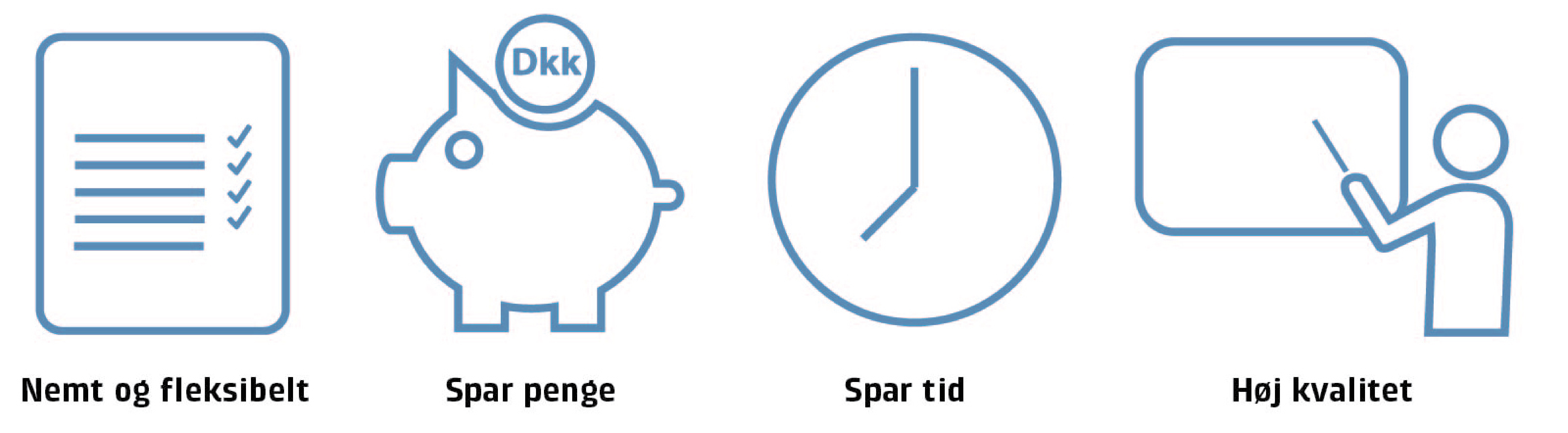 Dkk

Nemt og fleksibelt

Spar penge

Spar tid

Høj kvalitet